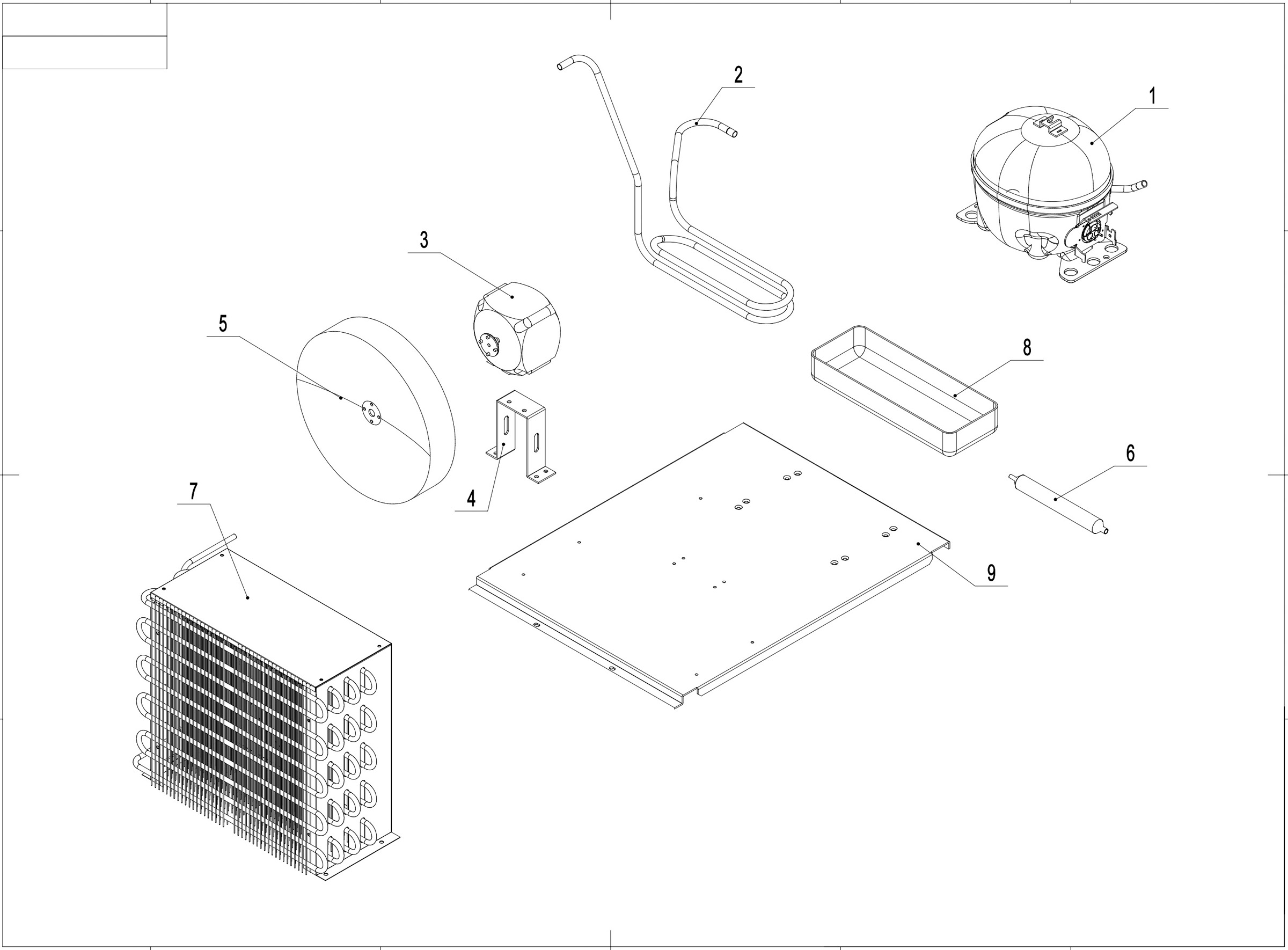 2

1

3

5

8

4

6

7

9